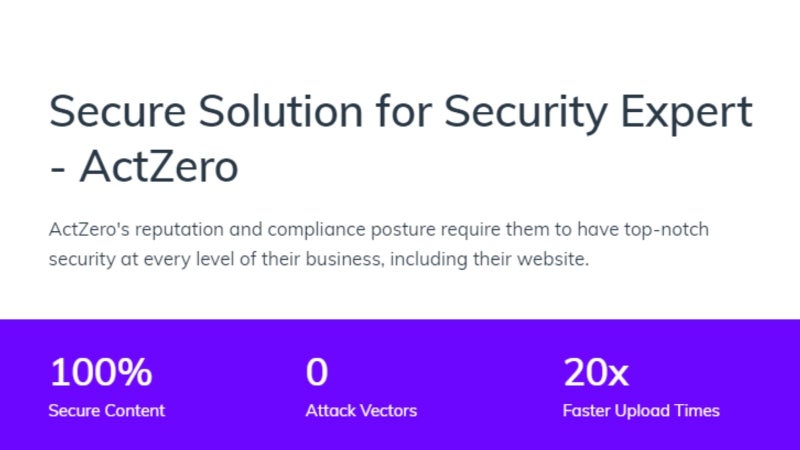 Secure Solution for Security Expert - ActZero

ActZero's reputation and compliance posture require them to have top-notch security at every level of their business, including their website.

100%
Secure Content

0
Attack Vectors

20x
Faster Upload Times